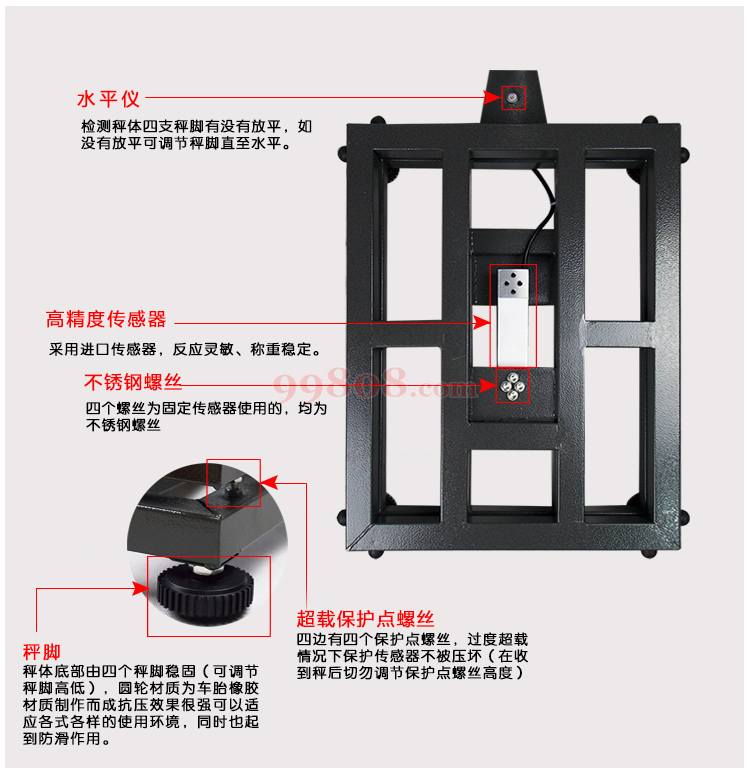 水平仪

检测秤体四支秤脚有没有放平，如没有放平可调节秤脚直至水平。

高精度传感器

采用进口传感器，反应灵敏、称重稳定。

不锈钢螺丝

四个螺丝为固定传感器使用的，均为不锈钢螺丝

99808.com

超载保护点螺丝

四边有四个保护点螺丝，过度超载情况下保护传感器不被压坏（在收到秤后切勿调节保护点螺丝高度）

秤脚

秤体底部由四个秤脚稳固（可调节秤脚高低），圆轮材质为车胎橡胶材质制作而成抗压效果很强可以适应各式各样的使用环境，同时也起到防滑作用。