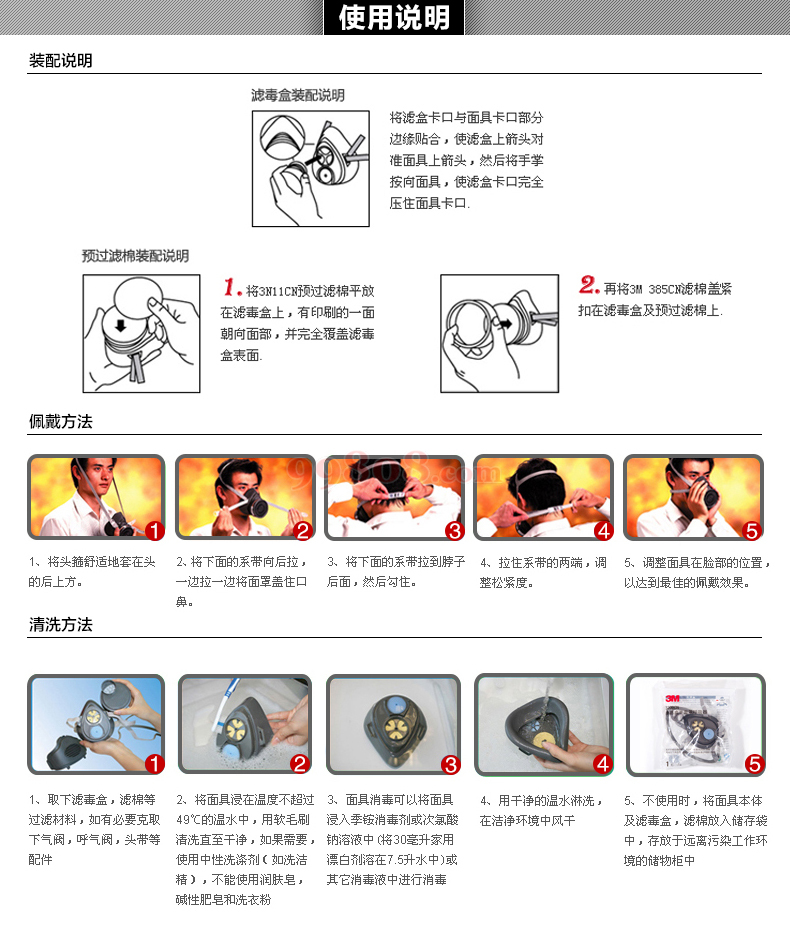 使用说明

装配说明

滤毒盒装配说明

将滤盒卡口与面具卡口部分边缘贴合，使滤盒上箭头对准面具上箭头，然后将手掌按向面具，使滤盒卡口完全压住面具卡口.

预过滤棉装配说明

1. 将3N11CN预过滤棉平放在滤毒盒上，有印刷的一面朝向面部，并完全覆盖滤毒盒表面.

2. 再将3M 385CN滤棉盖紧扣在滤毒盒及预过滤棉上.

佩戴方法

1

2

3

4

5

1、将头箍舒适地套在头的后上方。

2、将下面的系带向后拉，一边拉一边将面罩盖住口鼻。

3、将下面的系带拉到脖子后面，然后勾住。

4、拉住系带的两端，调整松紧度。

5、调整面具在脸部的位置，以达到最佳的佩戴效果。

清洗方法

1

2

3

4

3M

5

1、取下滤毒盒，滤棉等过滤材料，如有必要克取下气阀，呼气阀，头带等配件

2、将面具浸在温度不超过49℃的温水中，用软毛刷清洗直至干净，如果需要，使用中性洗涤剂（如洗洁精），不能使用润肤皂，碱性肥皂和洗衣粉

3、面具消毒可以将面具浸入季铵消毒剂或次氯酸钠溶液中（将30毫升家用漂白剂溶在7.5升水中）或其它消毒液中进行消毒

4、用干净的温水淋洗，在洁净环境中风干

5、不使用时，将面具本体及滤毒盒，滤棉放入储存袋中，存放于远离污染工作环境的储物柜中