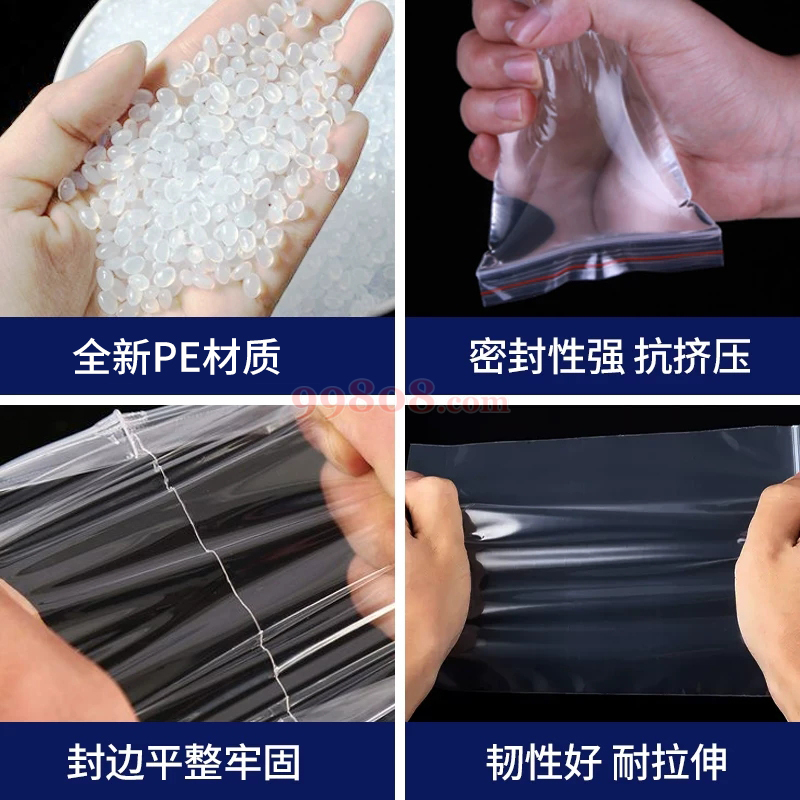 全新PE材质

密封性强 抗挤压

99808.com

封边平整牢固

韧性好 耐拉伸