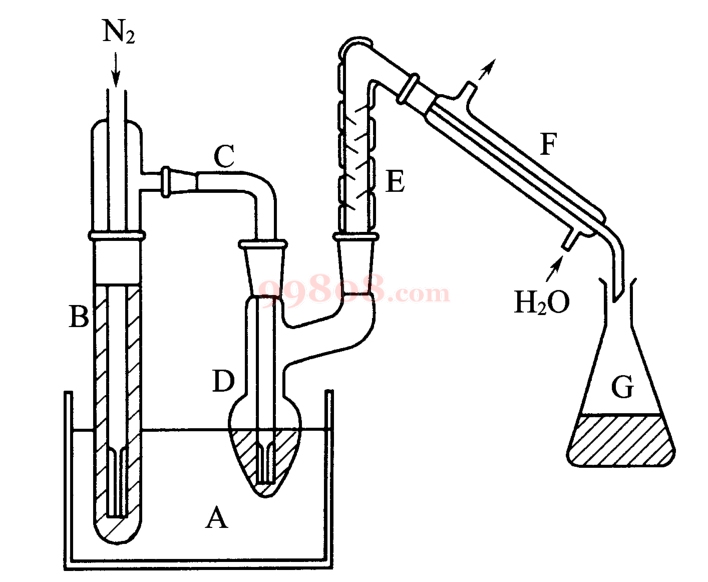 $N_2$
C
E
F
B
99808.com
$H_2O$
D
G
A