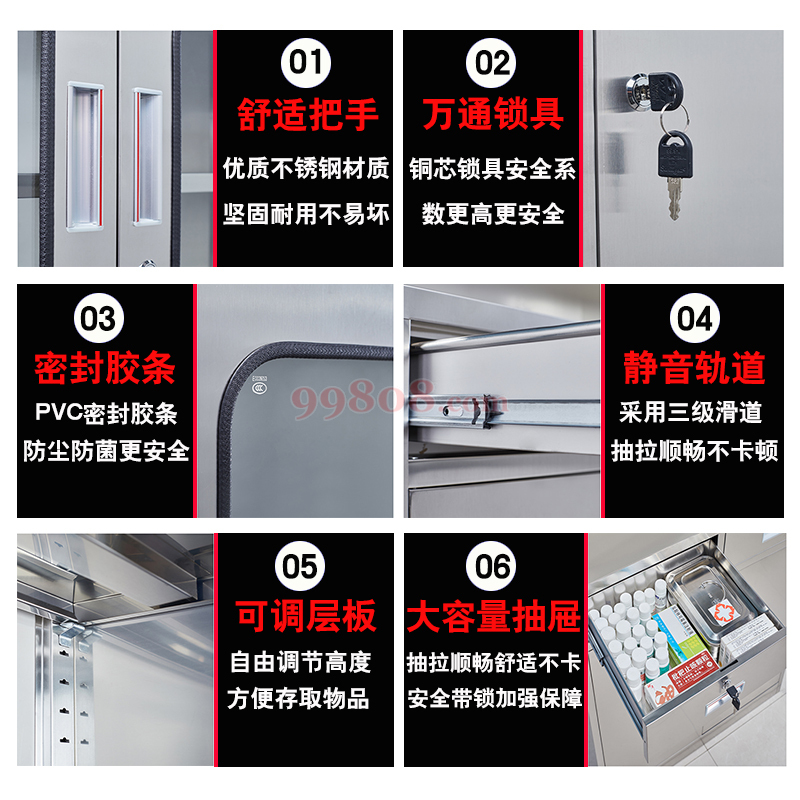 01
舒适把手
优质不锈钢材质
坚固耐用不易坏

02
万通锁具
铜芯锁具安全系
数更高更安全

03
密封胶条
PVC密封胶条
防尘防菌更安全

99808.com

04
静音轨道
采用三级滑道
抽拉顺畅不卡顿

05
可调层板
自由调节高度
方便存取物品

06
大容量抽屉
抽拉顺畅舒适不卡
安全带锁加强保障