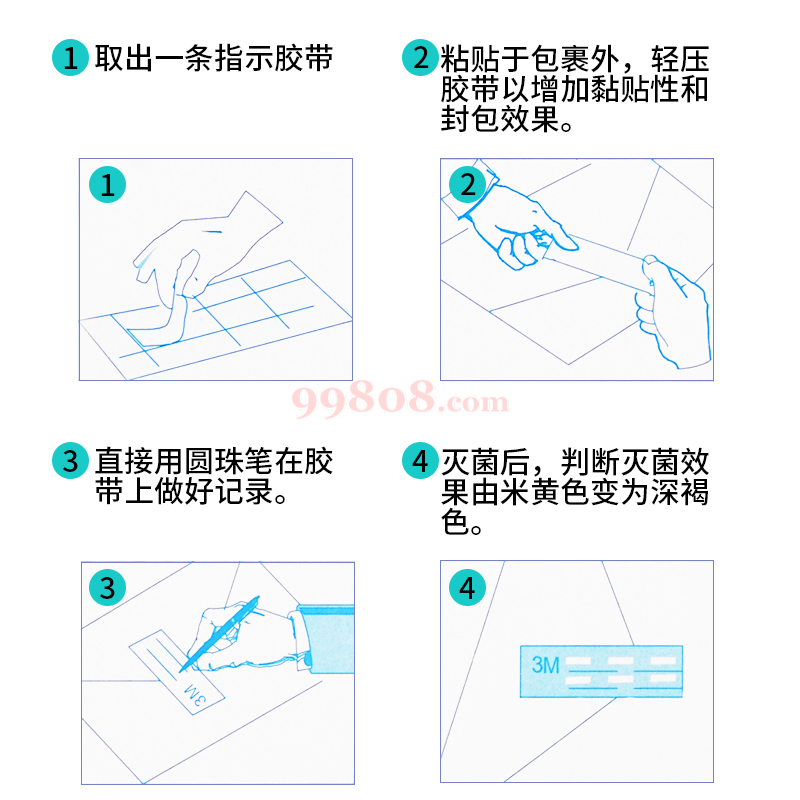 1 取出一条指示胶带

2 粘贴于包裹外，轻压胶带以增加黏贴性和封包效果。

1

2

99808.com

3 直接用圆珠笔在胶带上做好记录。

4 灭菌后，判断灭菌效果由米黄色变为深褐色。

3

3M

4

3M