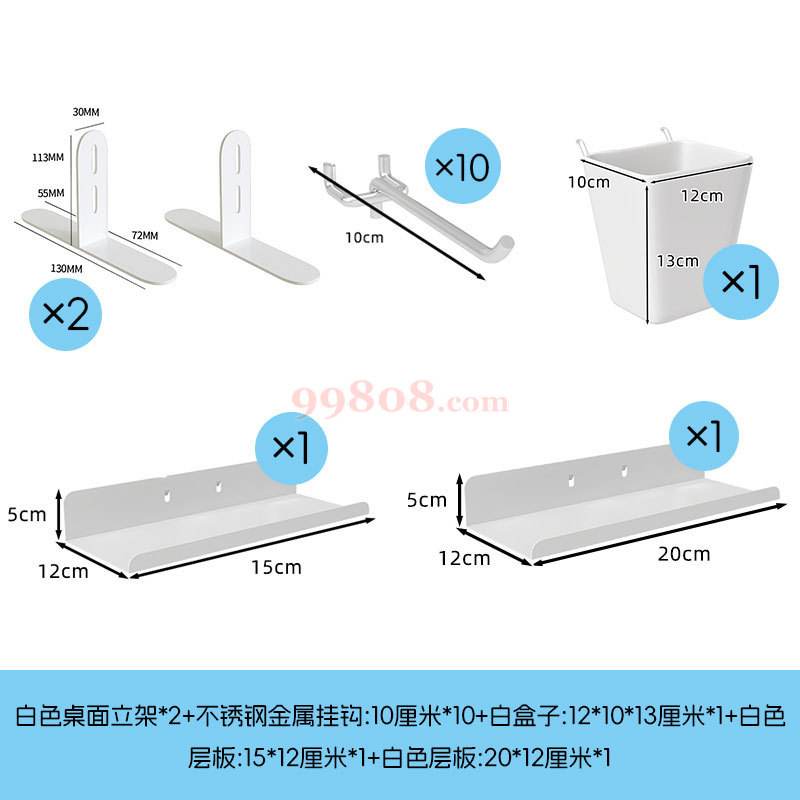 30MM
113MM
55MM
72MM
130MM
×2

×10
10cm

10cm
12cm
13cm
×1

99808.com

×1
5cm
12cm
15cm

×1
5cm
12cm
20cm

白色桌面立架*2+不锈钢金属挂钩:10厘米*10+白盒子:12*10*13厘米*1+白色层板:15*12厘米*1+白色层板:20*12厘米*1