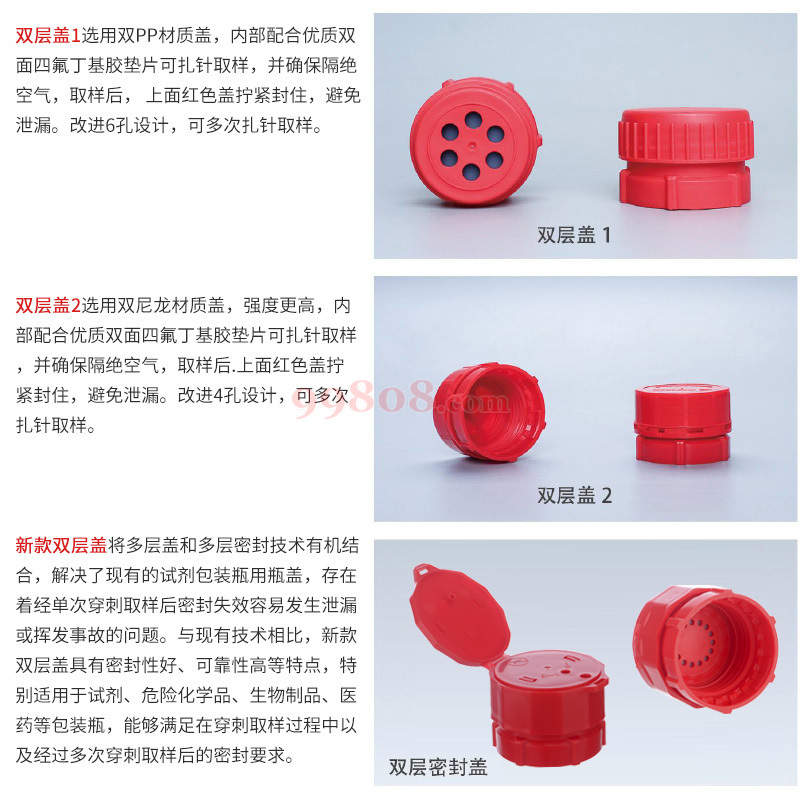 双层盖1选用双PP材质盖，内部配合优质双面四氟丁基胶垫片可扎针取样，并确保隔绝空气，取样后，上面红色盖拧紧封住，避免泄漏。改进6孔设计，可多次扎针取样。

双层盖 1

双层盖2选用双尼龙材质盖，强度更高，内部配合优质双面四氟丁基胶垫片可扎针取样，并确保隔绝空气，取样后.上面红色盖拧紧封住，避免泄漏。改进4孔设计，可多次扎针取样。

99808.com

双层盖 2

新款双层盖将多层盖和多层密封技术有机结合，解决了现有的试剂包装瓶用瓶盖，存在着经单次穿刺取样后密封失效容易发生泄漏或挥发事故的问题。与现有技术相比，新款双层盖具有密封性好、可靠性高等特点，特别适用于试剂、危险化学品、生物制品、医药等包装瓶，能够满足在穿刺取样过程中以及经过多次穿刺取样后的密封要求。

双层密封盖