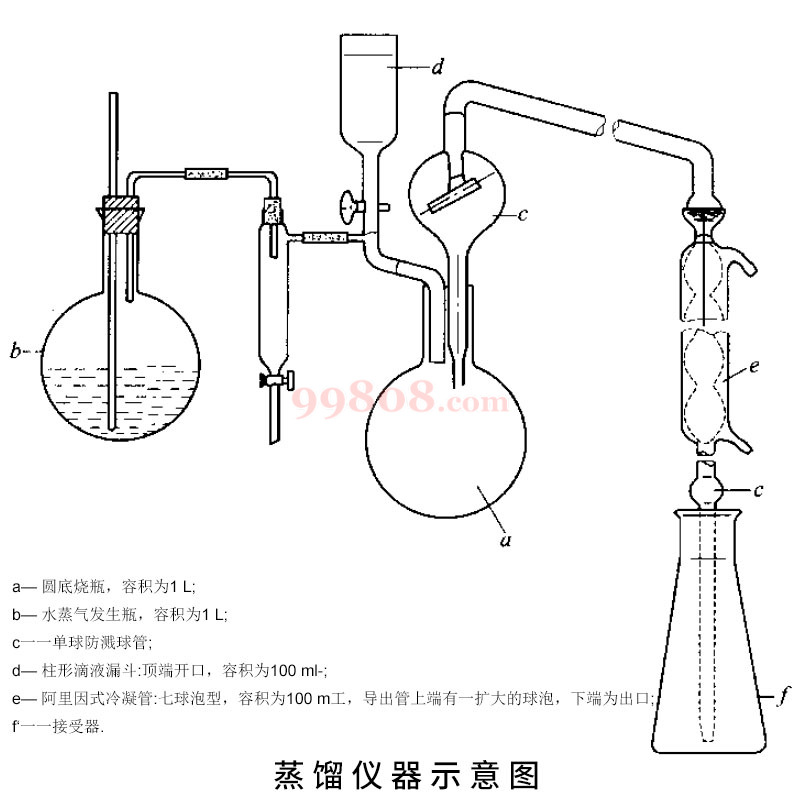 d

c

b

99808.com

e

c

a

f

a— 圆底烧瓶，容积为1 L;

b— 水蒸气发生瓶，容积为1 L;

c一一单球防溅球管;

d— 柱形滴液漏斗:顶端开口，容积为100 ml-;

e— 阿里因式冷凝管:七球泡型，容积为100 m工，导出管上端有一扩大的球泡，下端为出口;

f'一一接受器.

蒸馏仪器示意图